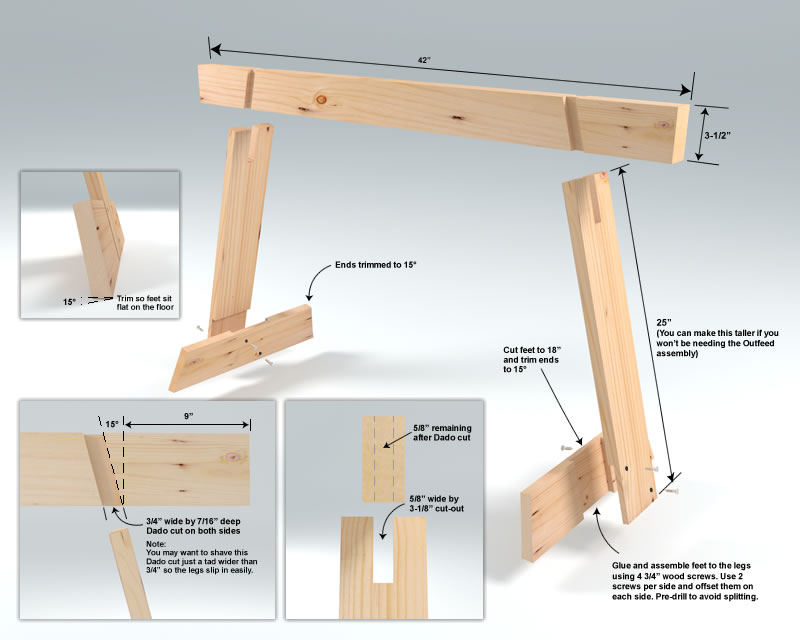 42"

3-1/2"

15° Trim so feet sit flat on the floor

Ends trimmed to 15°

25"
(You can make this taller if you won't be needing the Outfeed assembly)

Cut feet to 18" and trim ends to 15°

15°

9"

3/4" wide by 7/16" deep Dado cut on both sides

Note:
You may want to shave this Dado cut just a tad wider than 3/4" so the legs slip in easily.

5/8" remaining after Dado cut

5/8" wide by 3-1/8" cut-out

Glue and assemble feet to the legs using 4 3/4" wood screws. Use 2 screws per side and offset them on each side. Pre-drill to avoid splitting.